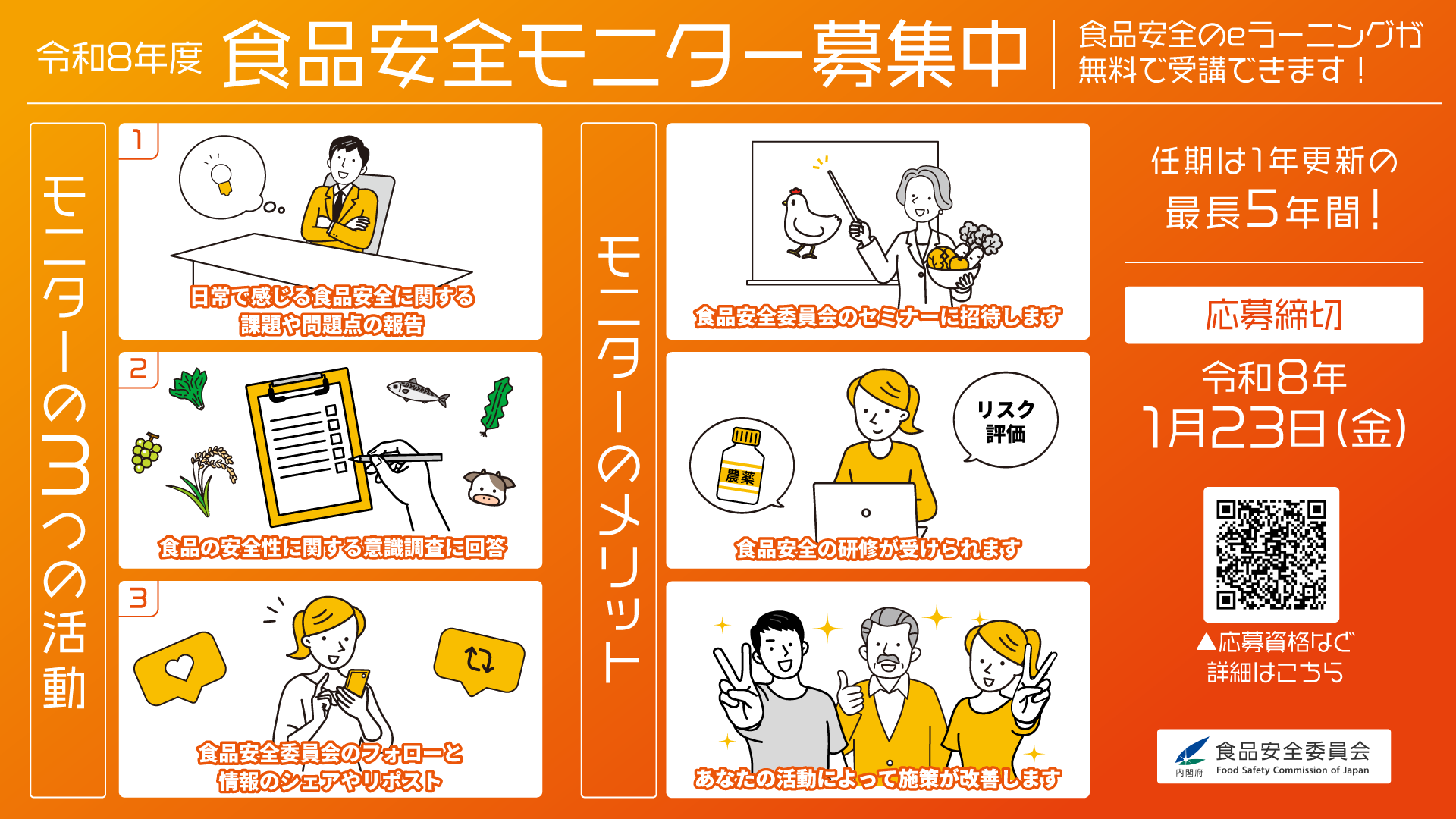 令和8年度 食品安全モニター募集中

食品安全のeラーニングが無料で受講できます！

モニターの3つの活動

1
日常で感じる食品安全に関する課題や問題点の報告

2
食品の安全性に関する意識調査に回答

3
食品安全委員会のフォローと情報のシェアやリポスト

モニターのメリット

食品安全委員会のセミナーに招待します

農薬

リスク評価

食品安全の研修が受けられます

あなたの活動によって施策が改善します

任期は1年更新の最長5年間！

応募締切

令和8年
1月23日(金)

▲応募資格など詳細はこちら

内閣府 食品安全委員会 Food Safety Commission of Japan